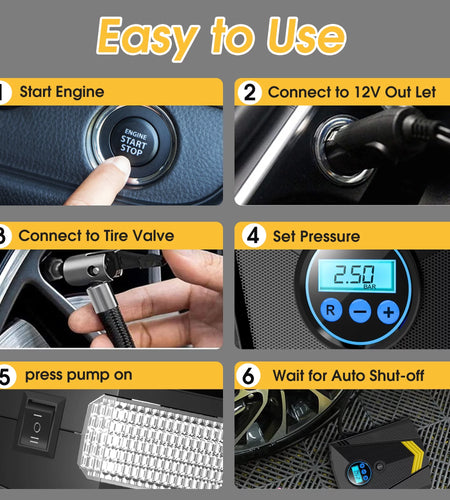 Easy to Use

1 Start Engine

ENGINE START STOP

2 Connect to 12V Out Let

3 Connect to Tire Valve

4 Set Pressure

2.50 BAR

R − +

5 press pump on

6 Wait for Auto Shut-off